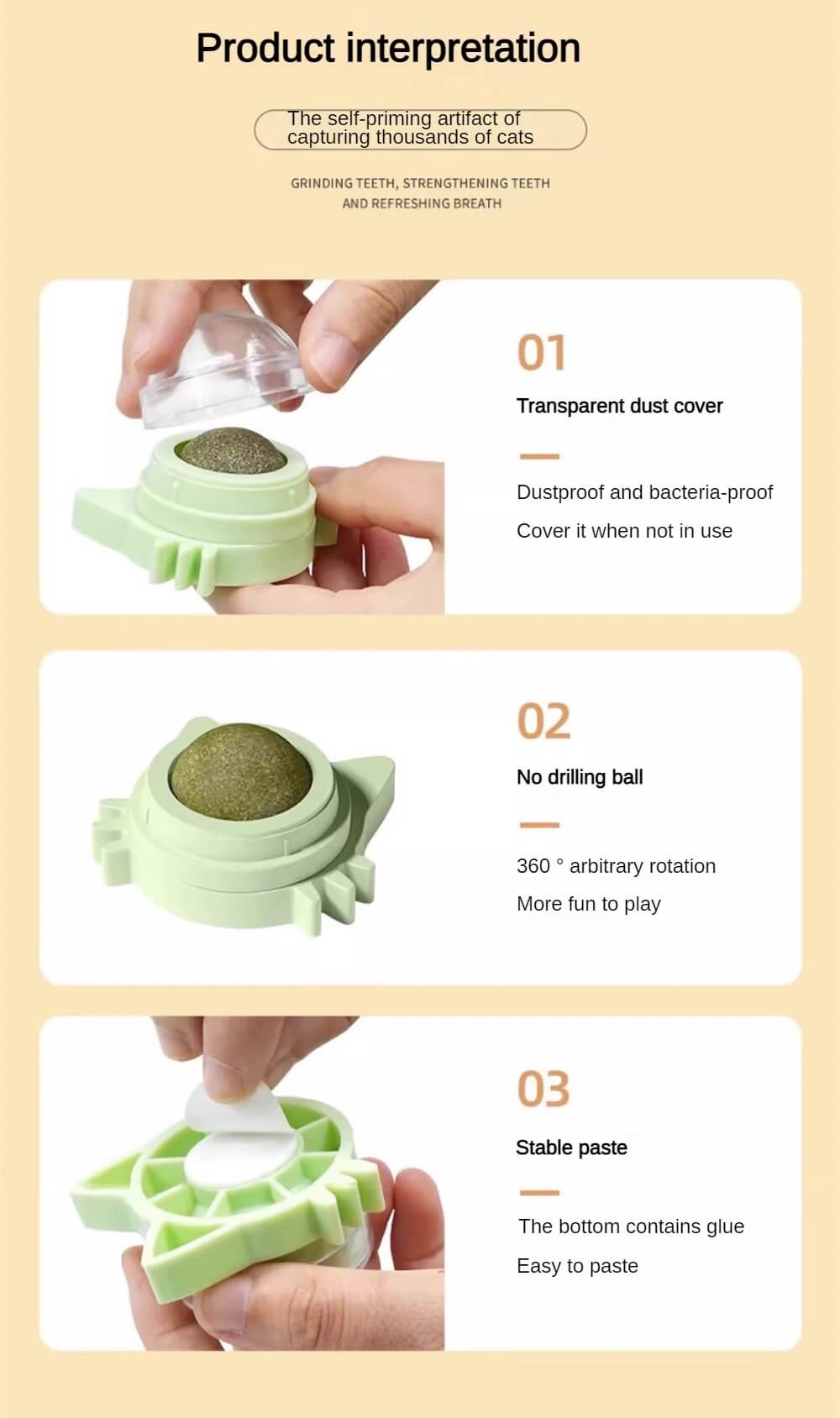 Product interpretation

The self-priming artifact of capturing thousands of cats

GRINDING TEETH, STRENGTHENING TEETH AND REFRESHING BREATH

01

Transparent dust cover

Dustproof and bacteria-proof

Cover it when not in use

02

No drilling ball

360 ° arbitrary rotation

More fun to play

03

Stable paste

The bottom contains glue

Easy to paste